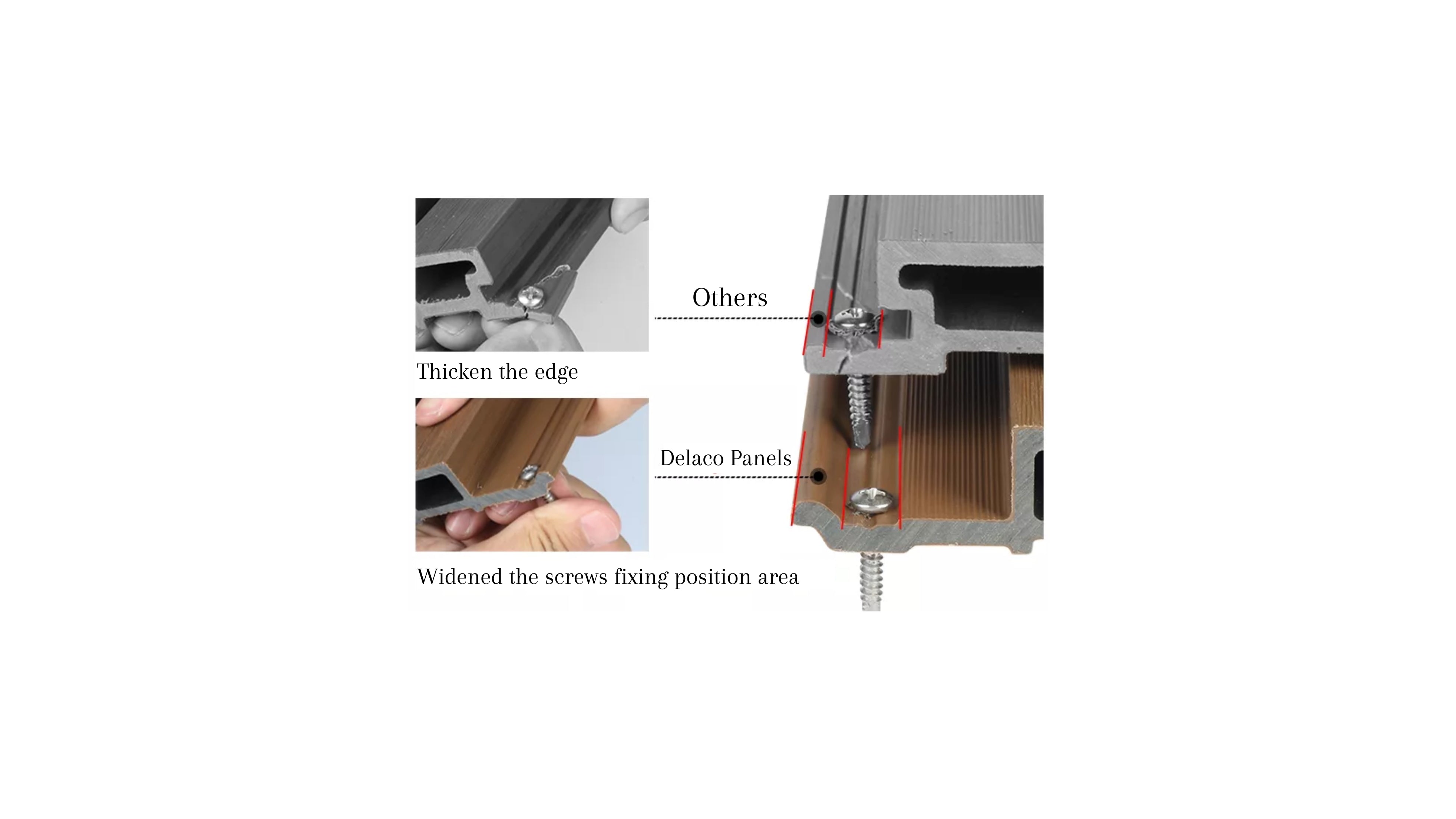 Others

Thicken the edge

Delaco Panels

Widened the screws fixing position area